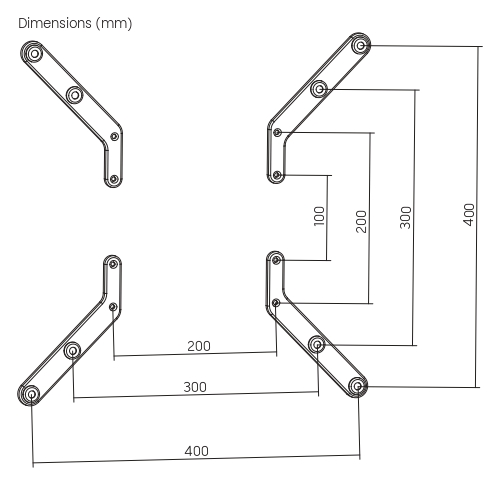 Dimensions (mm)

100
200
300
400

200
300
400