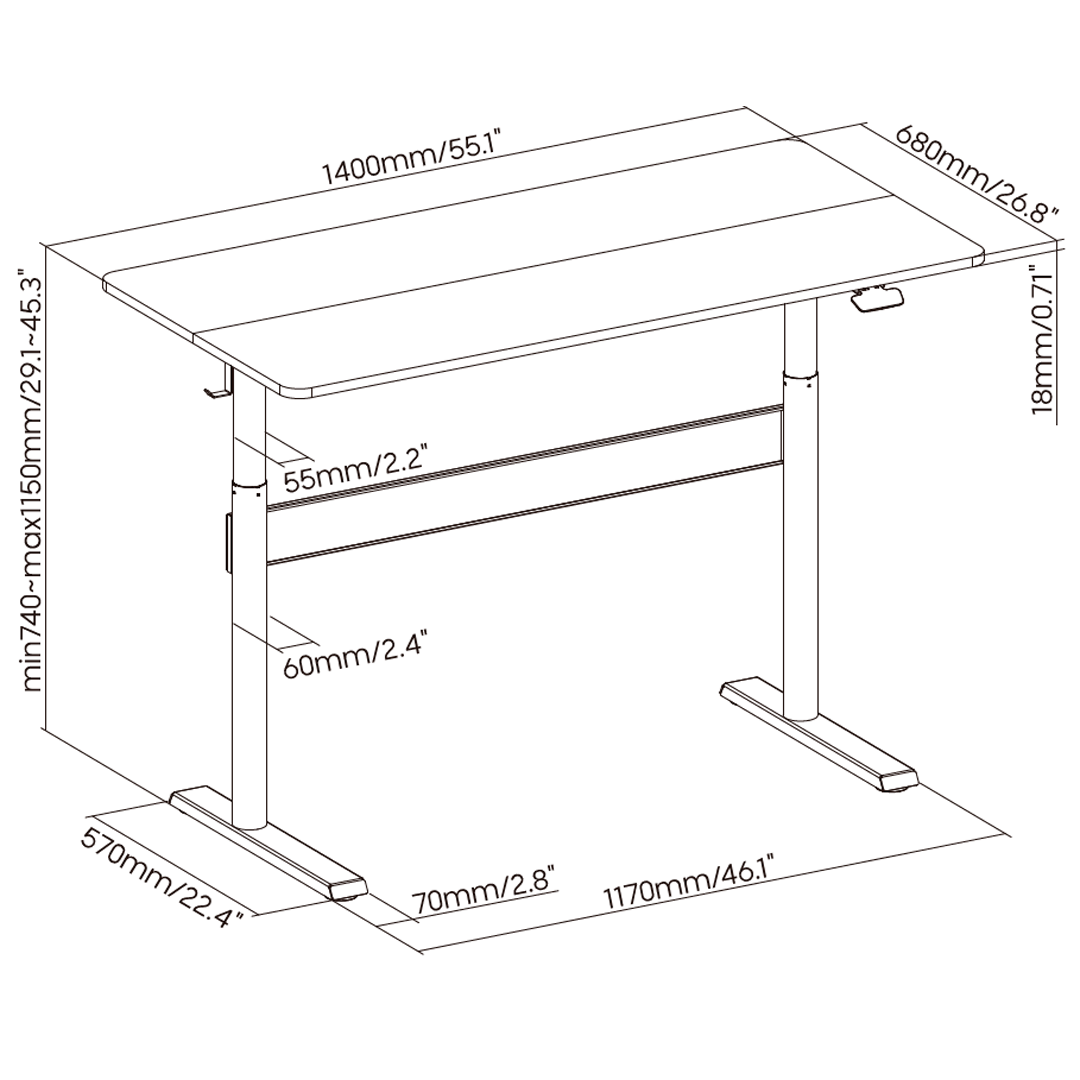 1400mm/55.1"

680mm/26.8"

min740~max1150mm/29.1~45.3"

18mm/0.71"

55mm/2.2"

60mm/2.4"

570mm/22.4"

70mm/2.8"

1170mm/46.1"